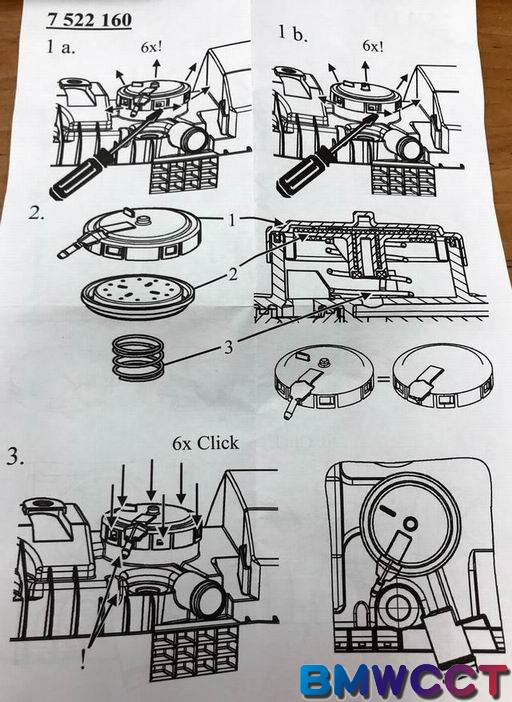 7 522 160

1 a.

6x!

1 b.

6x!

2.

1

2

3

=

3.

6x Click

!

BMWCCT