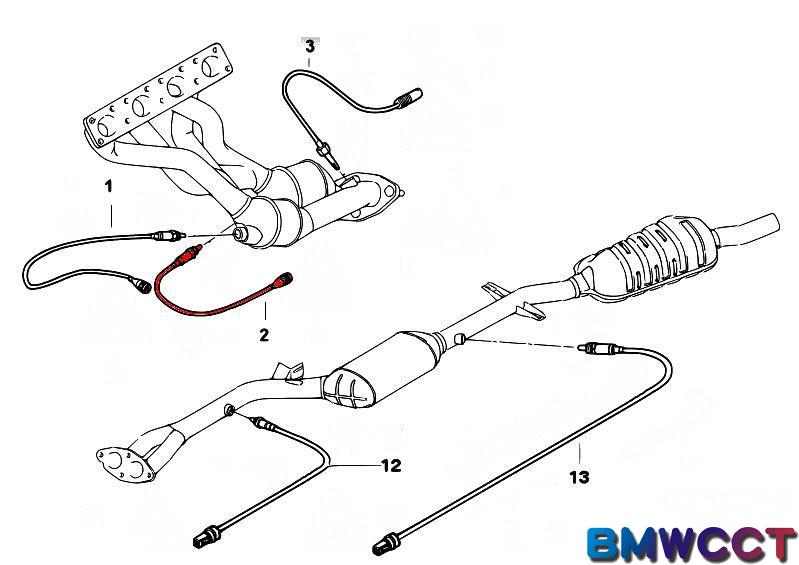 3

1

2

12

13

BMWCCT